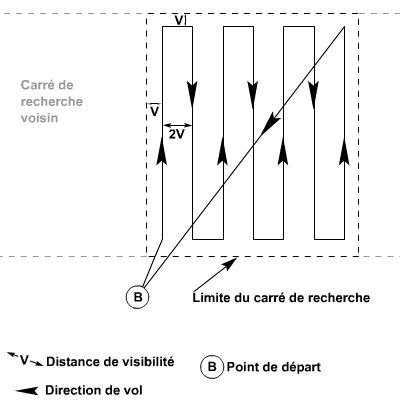 V

Carré de recherche voisin

V

2V

B

Limite du carré de recherche

V Distance de visibilité

B Point de départ

Direction de vol